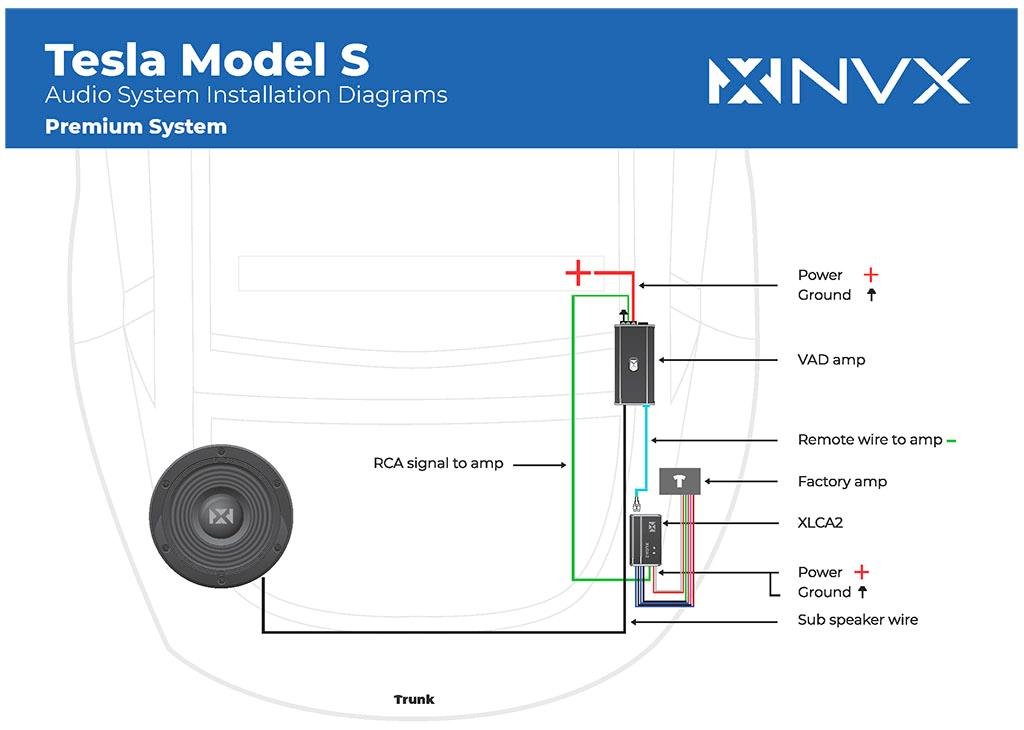 Tesla Model S
Audio System Installation Diagrams
Premium System

NVX

Power +
Ground

VAD amp

Remote wire to amp –

RCA signal to amp

Factory amp

XLCA2

Power +
Ground

Sub speaker wire

Trunk